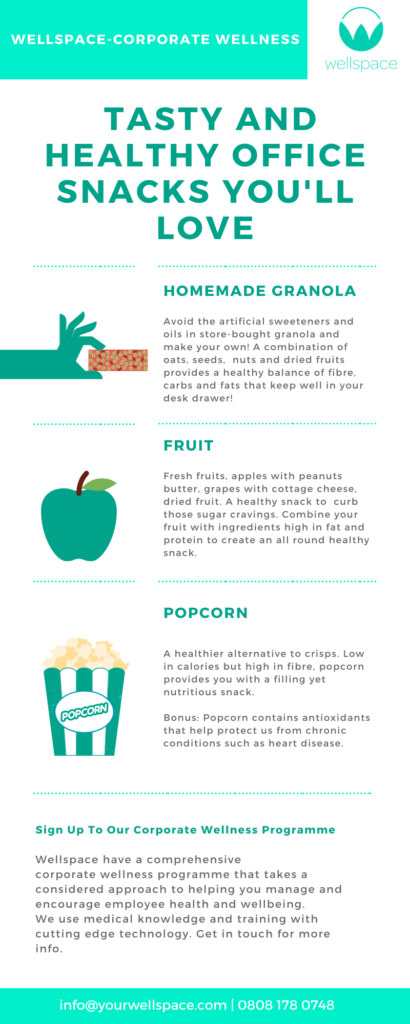 WELLSPACE-CORPORATE WELLNESS

wellspace

TASTY AND HEALTHY OFFICE SNACKS YOU'LL LOVE

HOMEMADE GRANOLA

Avoid the artificial sweeteners and oils in store-bought granola and make your own! A combination of oats, seeds, nuts and dried fruits provides a healthy balance of fibre, carbs and fats that keep well in your desk drawer!

FRUIT

Fresh fruits, apples with peanuts butter, grapes with cottage cheese, dried fruit. A healthy snack to curb those sugar cravings. Combine your fruit with ingredients high in fat and protein to create an all round healthy snack.

POPCORN

POPCORN

A healthier alternative to crisps. Low in calories but high in fibre, popcorn provides you with a filling yet nutritious snack.

Bonus: Popcorn contains antioxidants that help protect us from chronic conditions such as heart disease.

Sign Up To Our Corporate Wellness Programme

Wellspace have a comprehensive corporate wellness programme that takes a considered approach to helping you manage and encourage employee health and wellbeing. We use medical knowledge and training with cutting edge technology. Get in touch for more info.

info@yourwellspace.com | 0808 178 0748