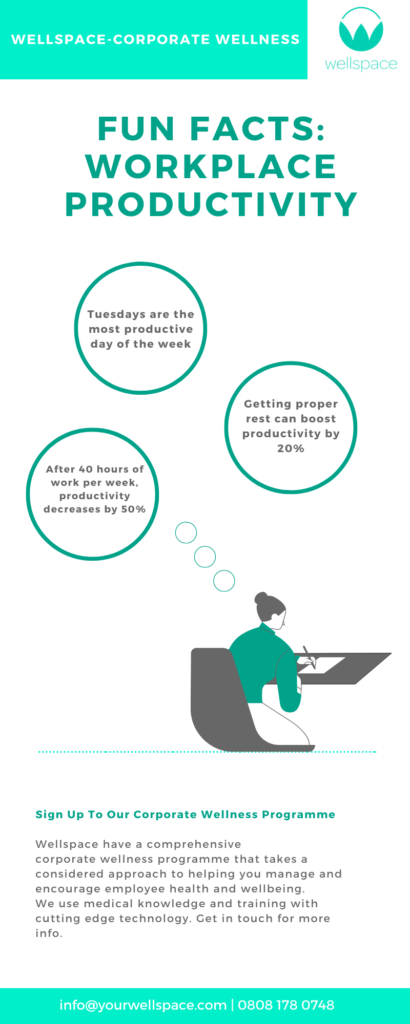 WELLSPACE-CORPORATE WELLNESS

wellspace

FUN FACTS: WORKPLACE PRODUCTIVITY

Tuesdays are the most productive day of the week

Getting proper rest can boost productivity by 20%

After 40 hours of work per week, productivity decreases by 50%

Sign Up To Our Corporate Wellness Programme

Wellspace have a comprehensive corporate wellness programme that takes a considered approach to helping you manage and encourage employee health and wellbeing.
We use medical knowledge and training with cutting edge technology. Get in touch for more info.

info@yourwellspace.com | 0808 178 0748