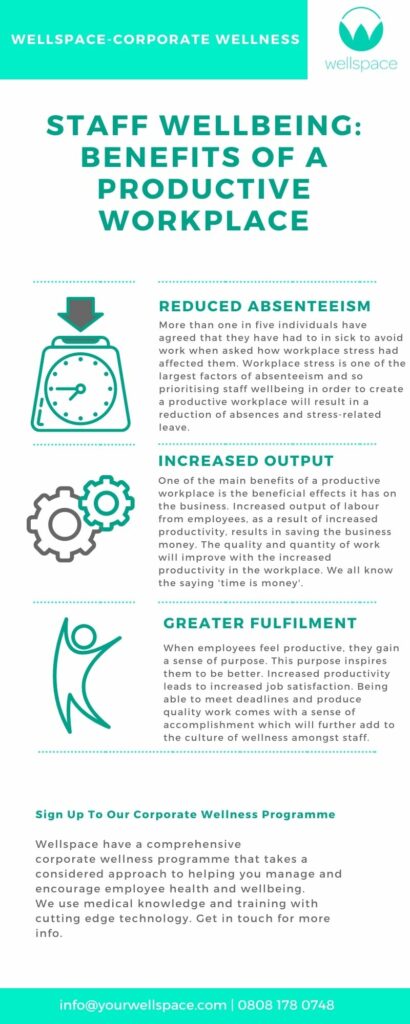 WELLSPACE-CORPORATE WELLNESS

wellspace

STAFF WELLBEING: BENEFITS OF A PRODUCTIVE WORKPLACE

REDUCED ABSENTEEISM

More than one in five individuals have agreed that they have had to in sick to avoid work when asked how workplace stress had affected them. Workplace stress is one of the largest factors of absenteeism and so prioritising staff wellbeing in order to create a productive workplace will result in a reduction of absences and stress-related leave.

INCREASED OUTPUT

One of the main benefits of a productive workplace is the beneficial effects it has on the business. Increased output of labour from employees, as a result of increased productivity, results in saving the business money. The quality and quantity of work will improve with the increased productivity in the workplace. We all know the saying 'time is money'.

GREATER FULFILMENT

When employees feel productive, they gain a sense of purpose. This purpose inspires them to be better. Increased productivity leads to increased job satisfaction. Being able to meet deadlines and produce quality work comes with a sense of accomplishment which will further add to the culture of wellness amongst staff.

Sign Up To Our Corporate Wellness Programme

Wellspace have a comprehensive corporate wellness programme that takes a considered approach to helping you manage and encourage employee health and wellbeing.
We use medical knowledge and training with cutting edge technology. Get in touch for more info.

info@yourwellspace.com | 0808 178 0748